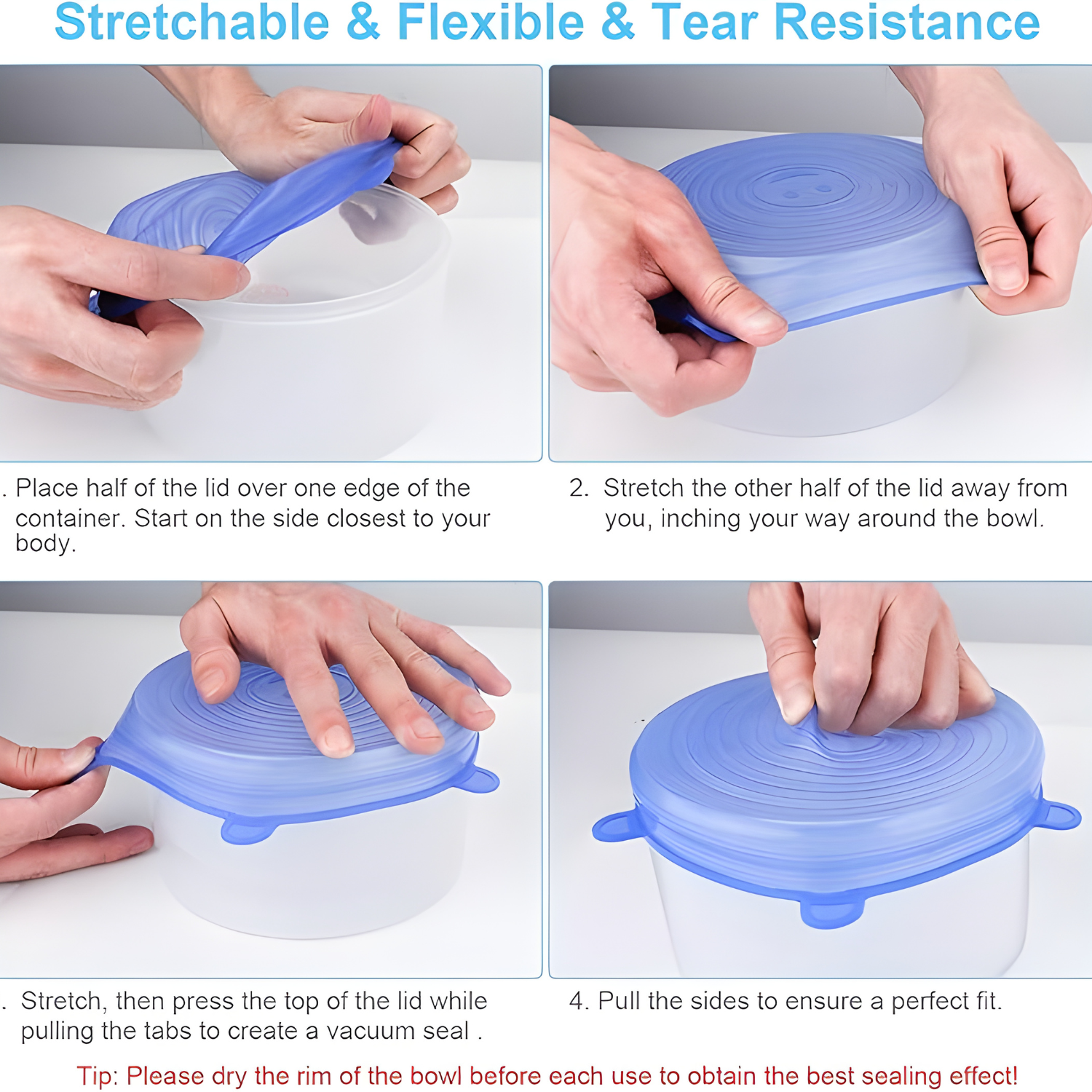 Stretchable & Flexible & Tear Resistance

. Place half of the lid over one edge of the container. Start on the side closest to your body.

2. Stretch the other half of the lid away from you, inching your way around the bowl.

. Stretch, then press the top of the lid while pulling the tabs to create a vacuum seal .

4. Pull the sides to ensure a perfect fit.

Tip: Please dry the rim of the bowl before each use to obtain the best sealing effect!