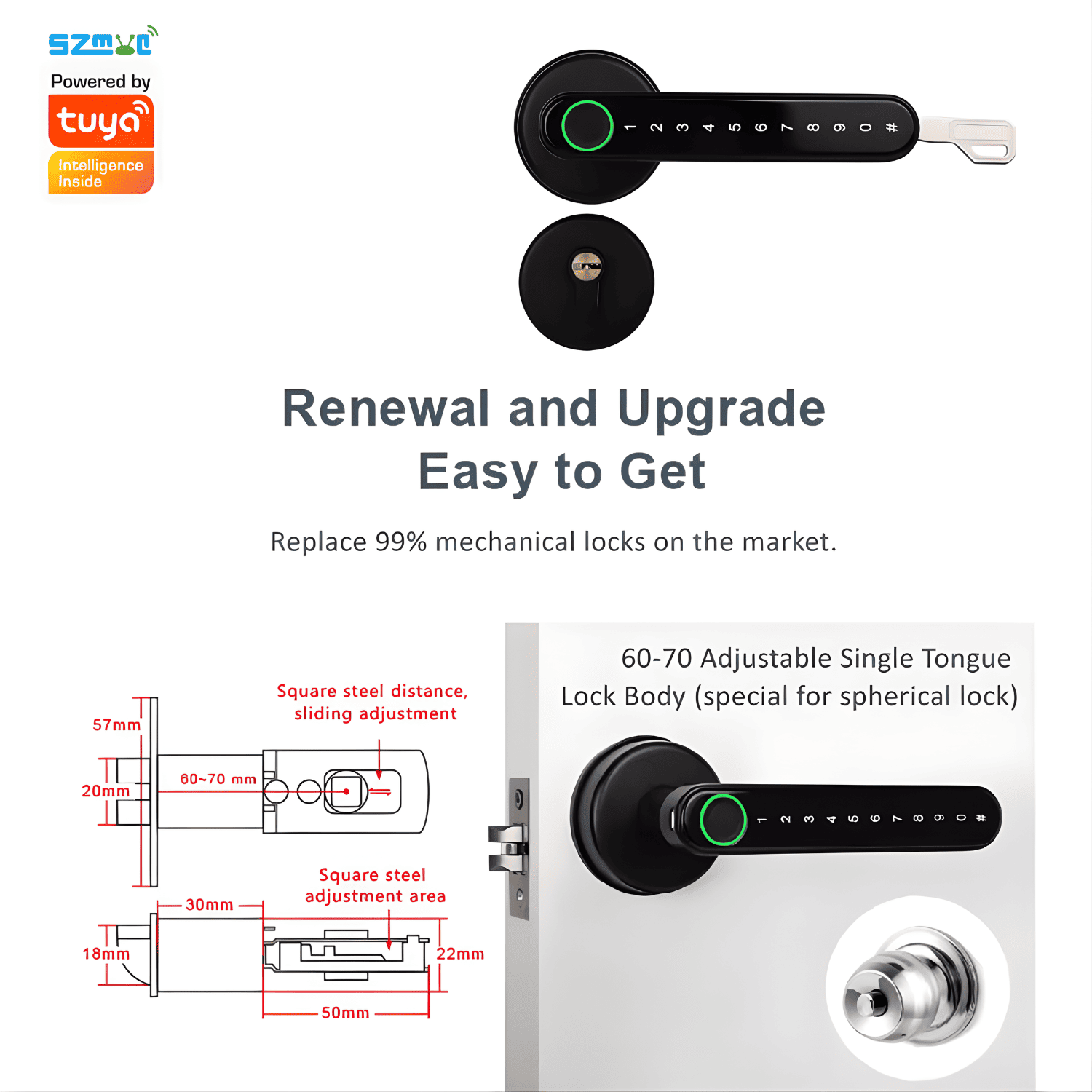 SZMYQ

Powered by
tuya
Intelligence Inside

1 2 3 4 5 6 7 8 9 0 #

Renewal and Upgrade
Easy to Get

Replace 99% mechanical locks on the market.

Square steel distance, sliding adjustment

57mm
20mm
60~70 mm

Square steel adjustment area

30mm
18mm
22mm
50mm

60-70 Adjustable Single Tongue Lock Body (special for spherical lock)

1 2 3 4 5 6 7 8 9 0 #