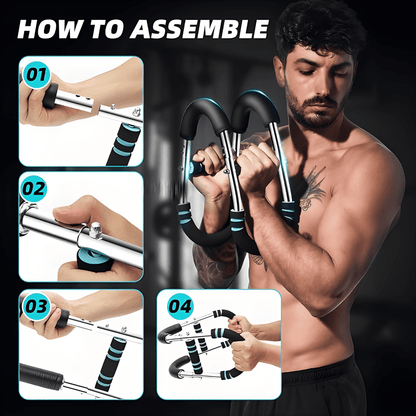 HOW TO ASSEMBLE

01

02

03

04