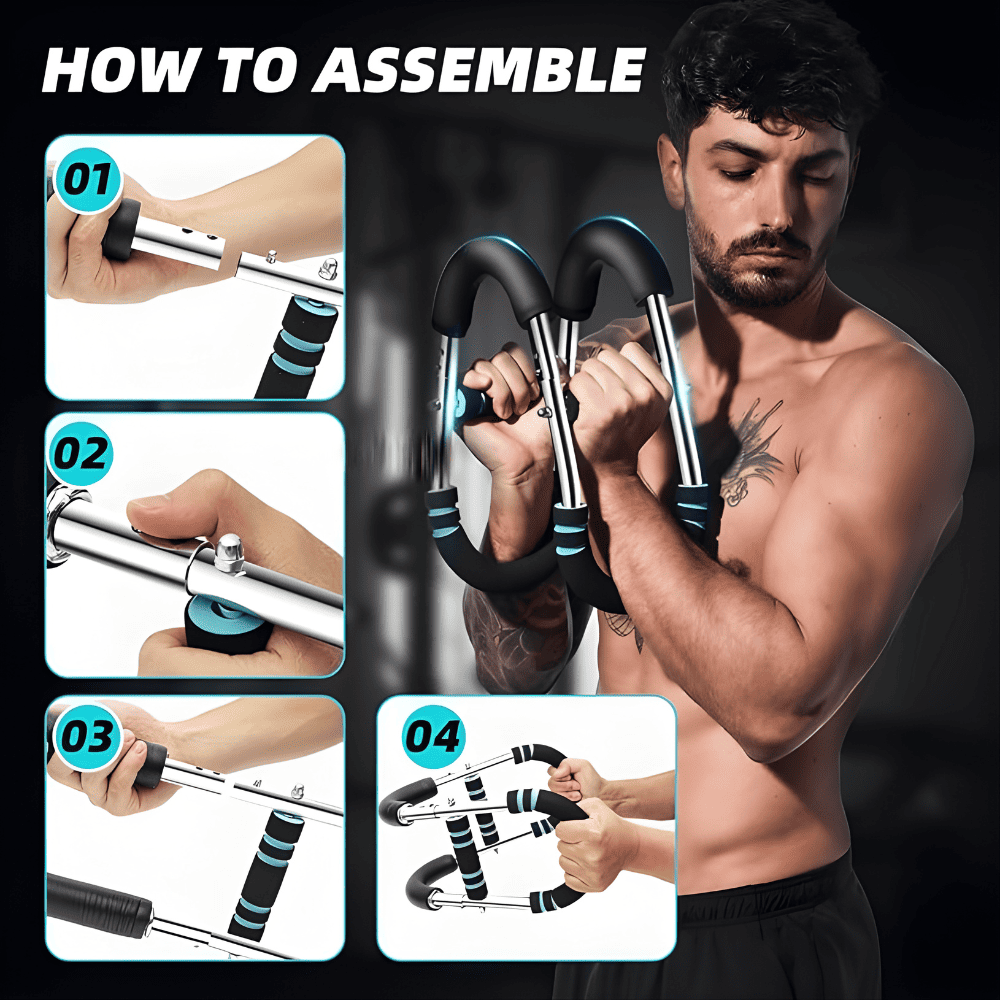 HOW TO ASSEMBLE

01

02

03

04