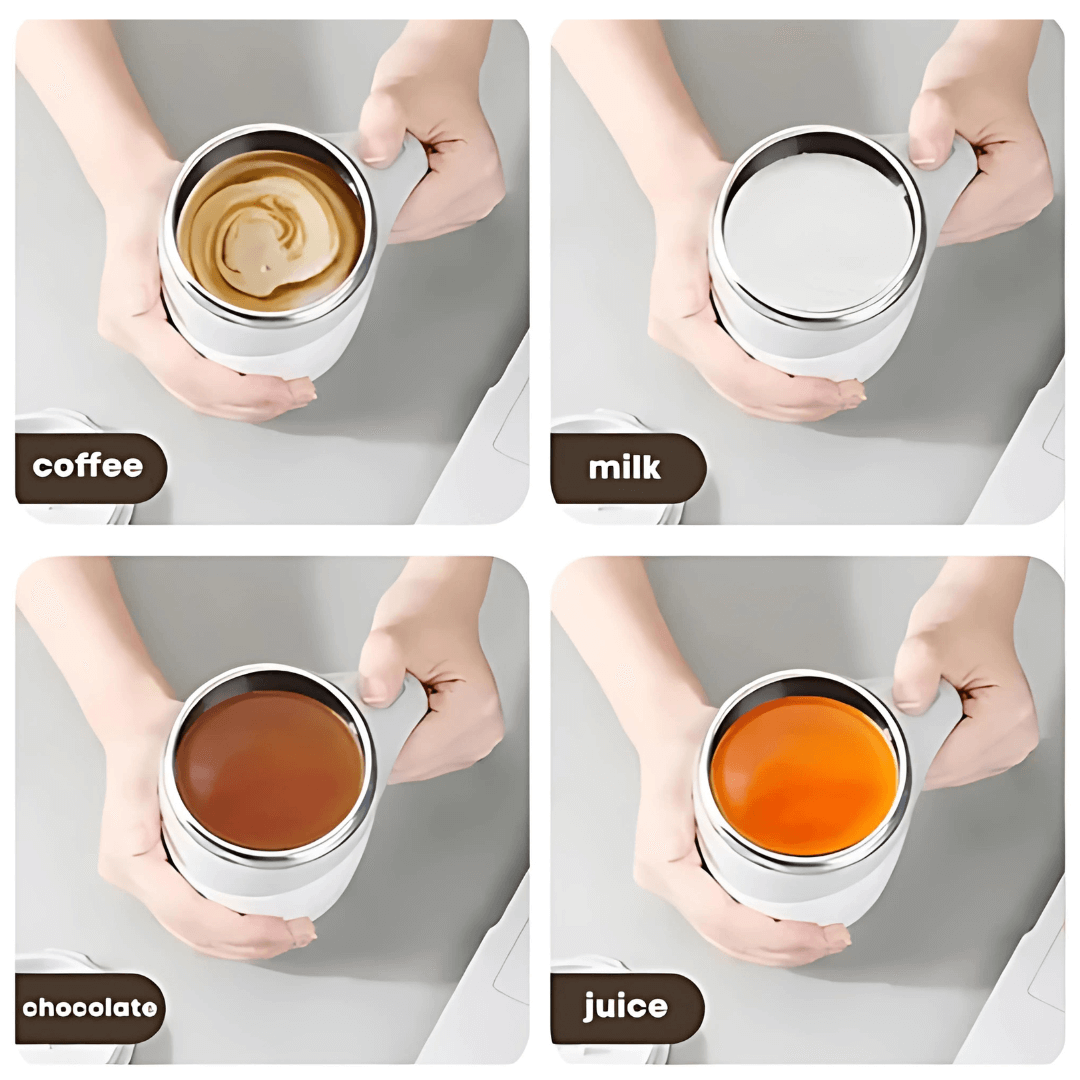 coffee

milk

chocolate

juice