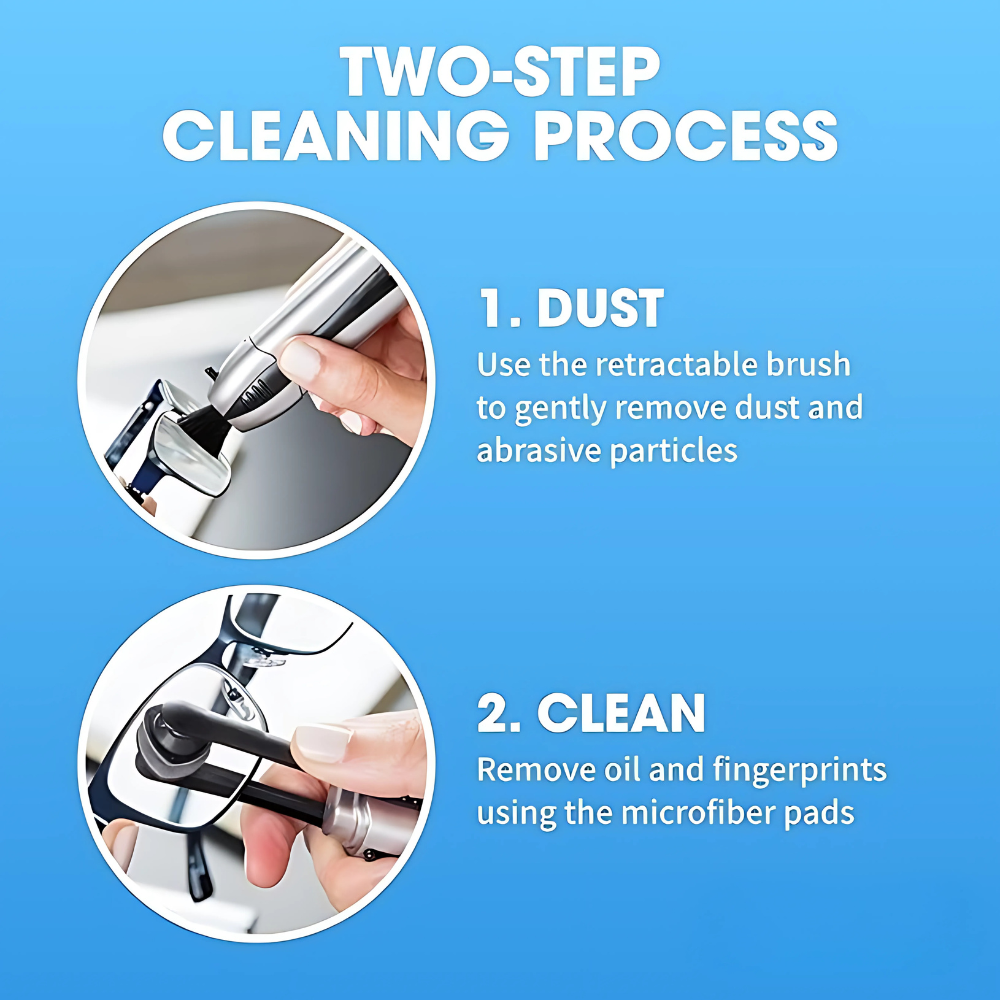 TWO-STEP CLEANING PROCESS

1. DUST
Use the retractable brush to gently remove dust and abrasive particles

2. CLEAN
Remove oil and fingerprints using the microfiber pads